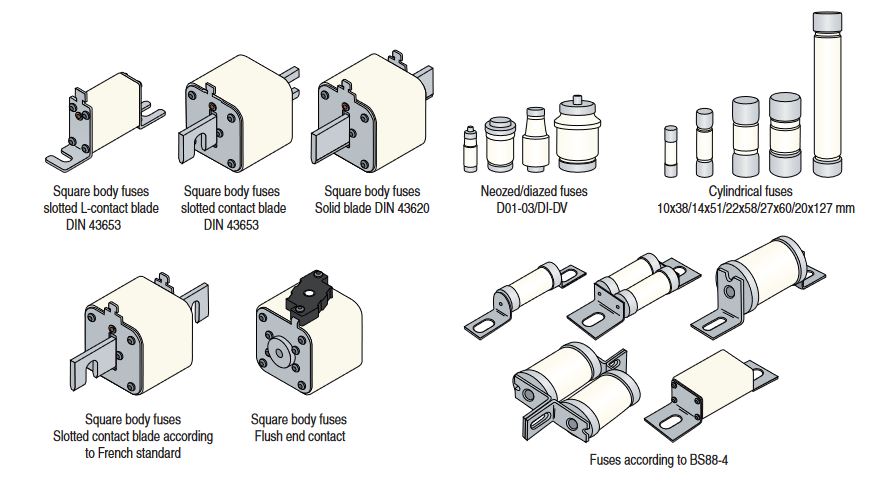 Square body fuses
slotted L-contact blade
DIN 43653

Square body fuses
slotted contact blade
DIN 43653

Square body fuses
Solid blade DIN 43620

Neozed/diazed fuses
D01-03/DI-DV

Cylindrical fuses
10x38/14x51/22x58/27x60/20x127 mm

Square body fuses
Slotted contact blade according
to French standard

Square body fuses
Flush end contact

Fuses according to BS88-4